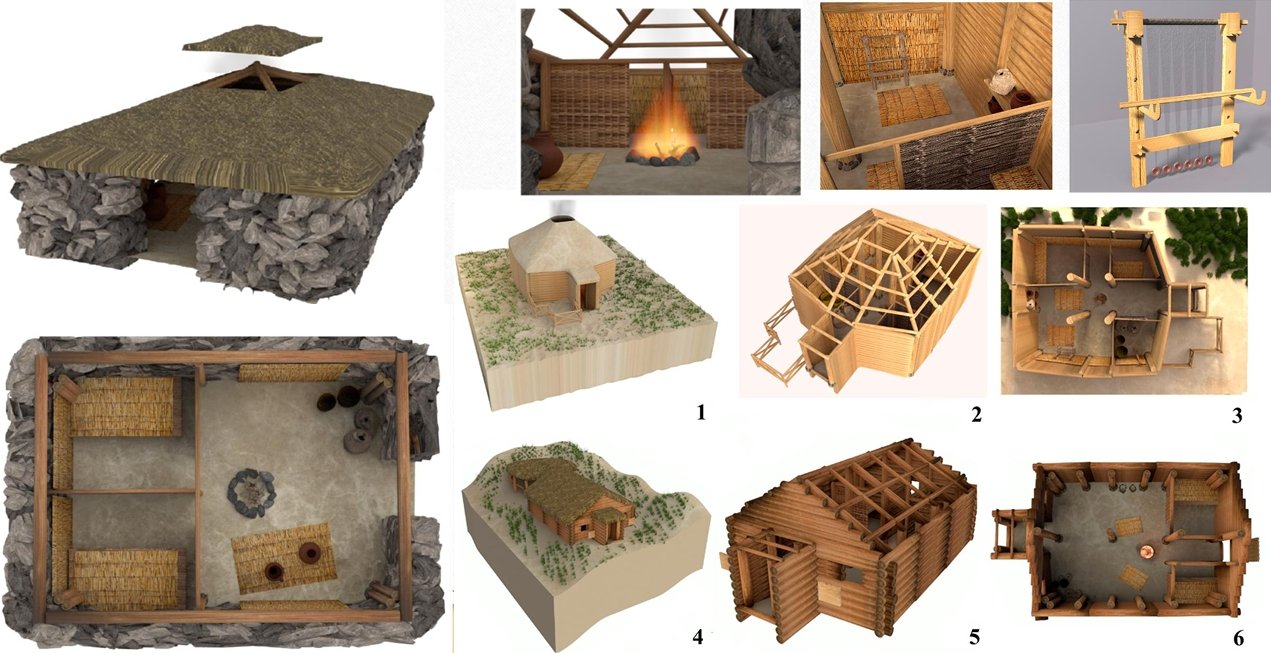 1
2
3
4
5
6